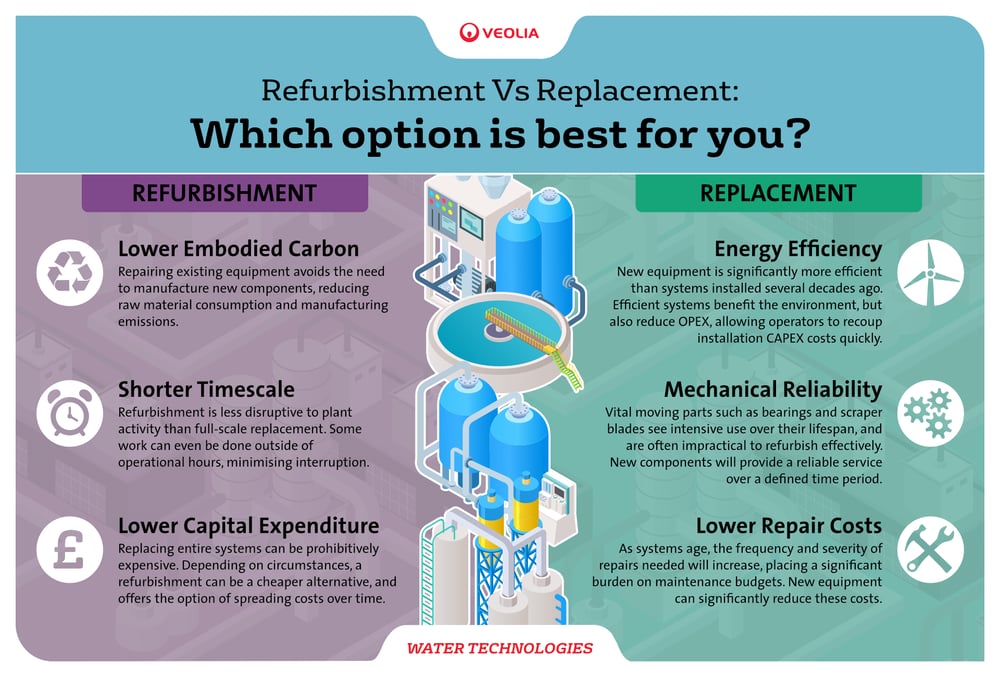 VEOLIA

Refurbishment Vs Replacement:
Which option is best for you?

REFURBISHMENT

Lower Embodied Carbon
Repairing existing equipment avoids the need to manufacture new components, reducing raw material consumption and manufacturing emissions.

Shorter Timescale
Refurbishment is less disruptive to plant activity than full-scale replacement. Some work can even be done outside of operational hours, minimising interruption.

Lower Capital Expenditure
Replacing entire systems can be prohibitively expensive. Depending on circumstances, a refurbishment can be a cheaper alternative, and offers the option of spreading costs over time.

REPLACEMENT

Energy Efficiency
New equipment is significantly more efficient than systems installed several decades ago. Efficient systems benefit the environment, but also reduce OPEX, allowing operators to recoup installation CAPEX costs quickly.

Mechanical Reliability
Vital moving parts such as bearings and scraper blades see intensive use over their lifespan, and are often impractical to refurbish effectively. New components will provide a reliable service over a defined time period.

Lower Repair Costs
As systems age, the frequency and severity of repairs needed will increase, placing a significant burden on maintenance budgets. New equipment can significantly reduce these costs.

WATER TECHNOLOGIES